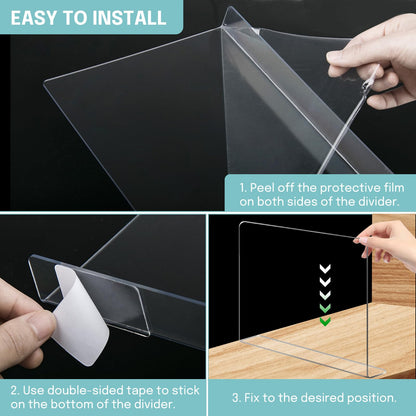 EASY TO INSTALL

1. Peel off the protective film on both sides of the divider.

2. Use double-sided tape to stick on the bottom of the divider.

3. Fix to the desired position.