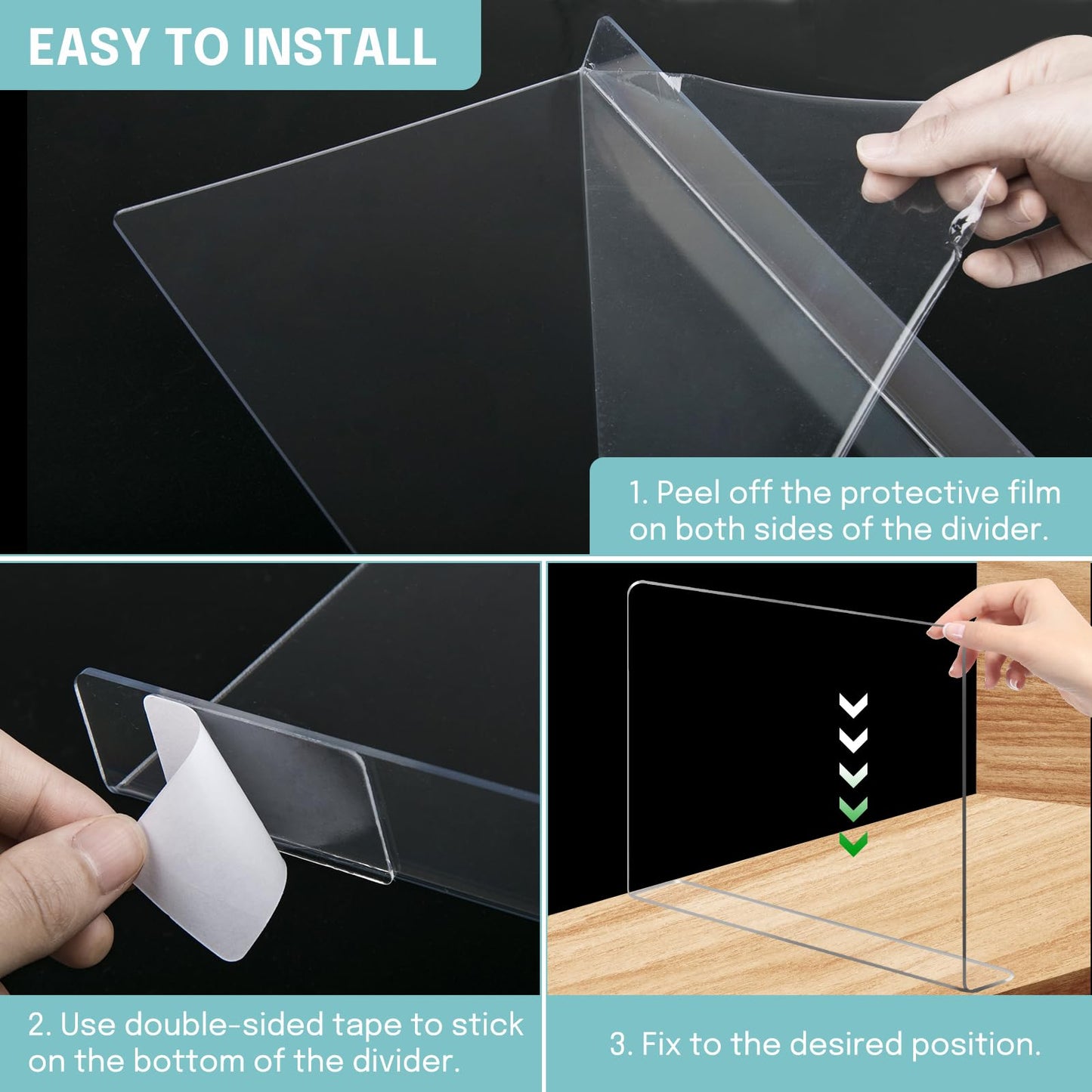 EASY TO INSTALL

1. Peel off the protective film on both sides of the divider.

2. Use double-sided tape to stick on the bottom of the divider.

3. Fix to the desired position.