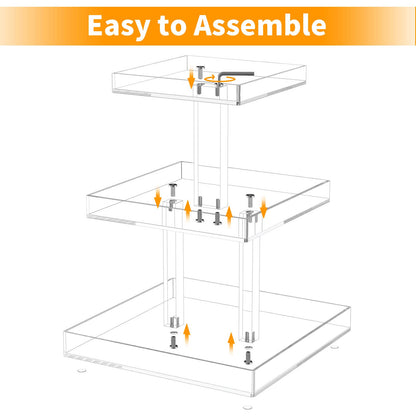 Easy to Assemble