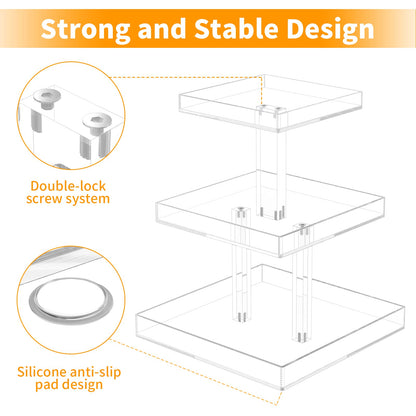 Strong and Stable Design

Double-lock screw system

Silicone anti-slip pad design