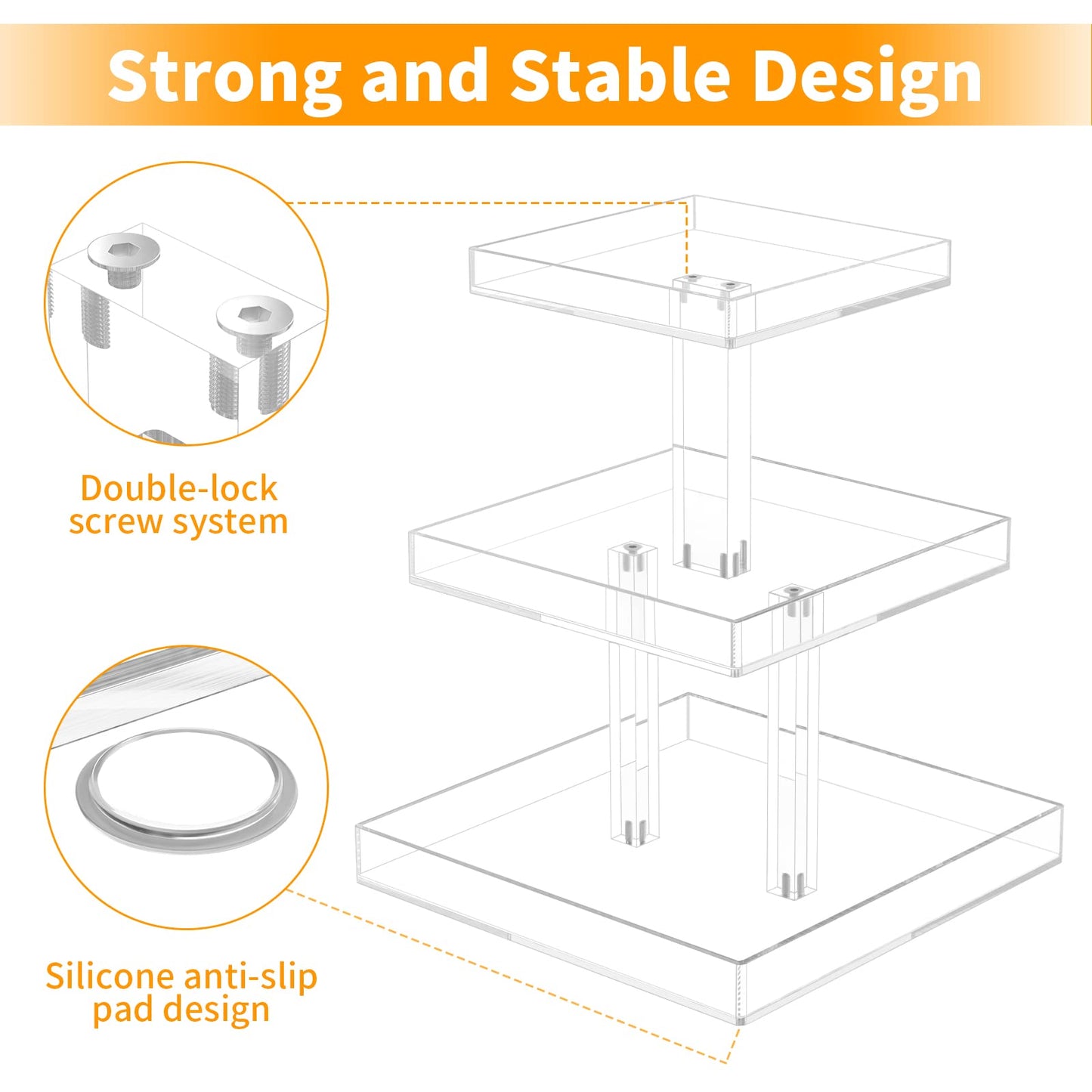 Strong and Stable Design

Double-lock screw system

Silicone anti-slip pad design