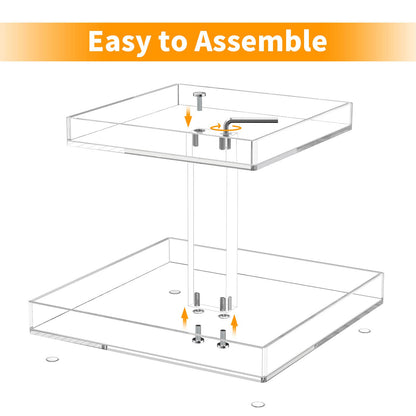 Easy to Assemble