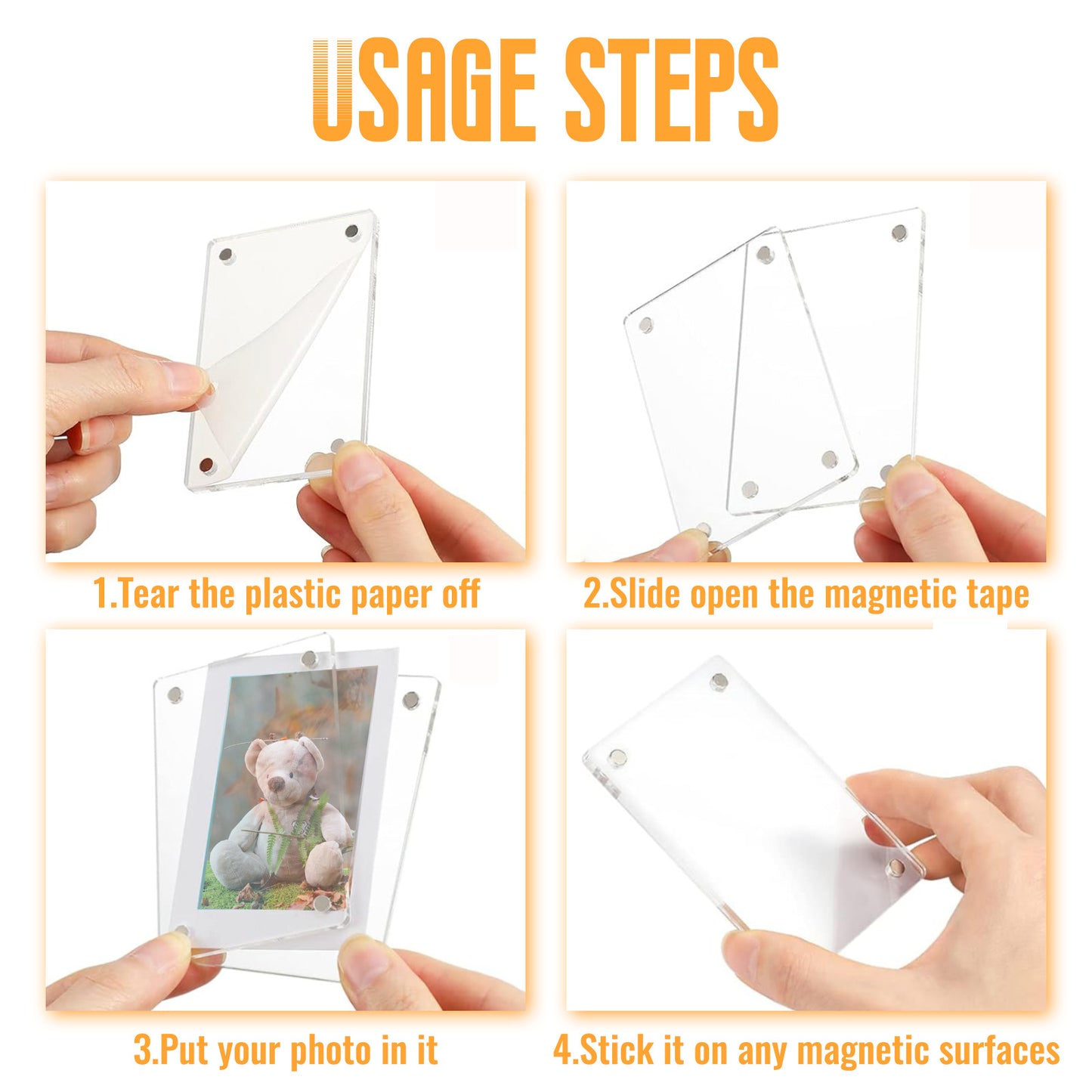 USAGE STEPS

1.Tear the plastic paper off

2.Slide open the magnetic tape

3.Put your photo in it

4.Stick it on any magnetic surfaces