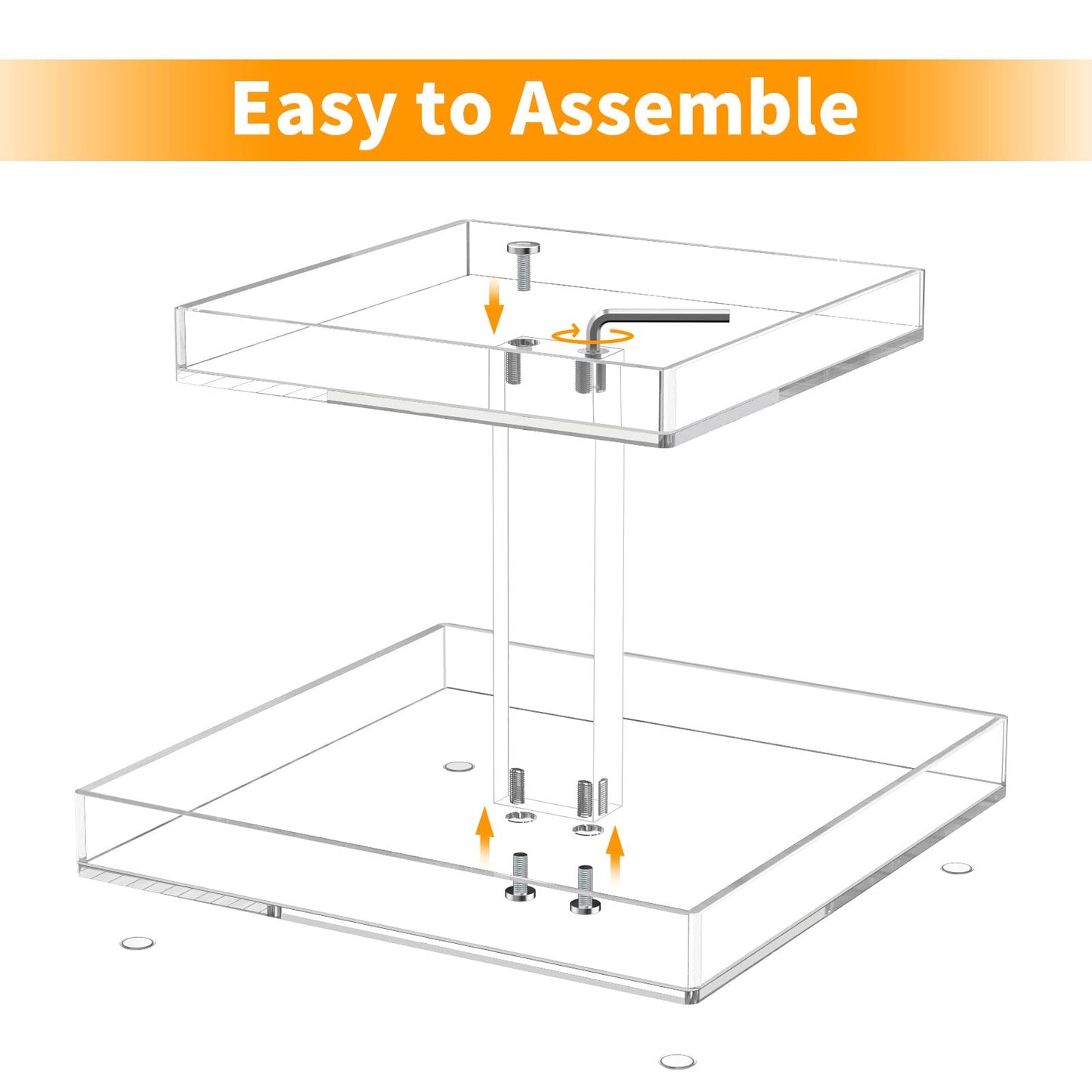 Easy to Assemble